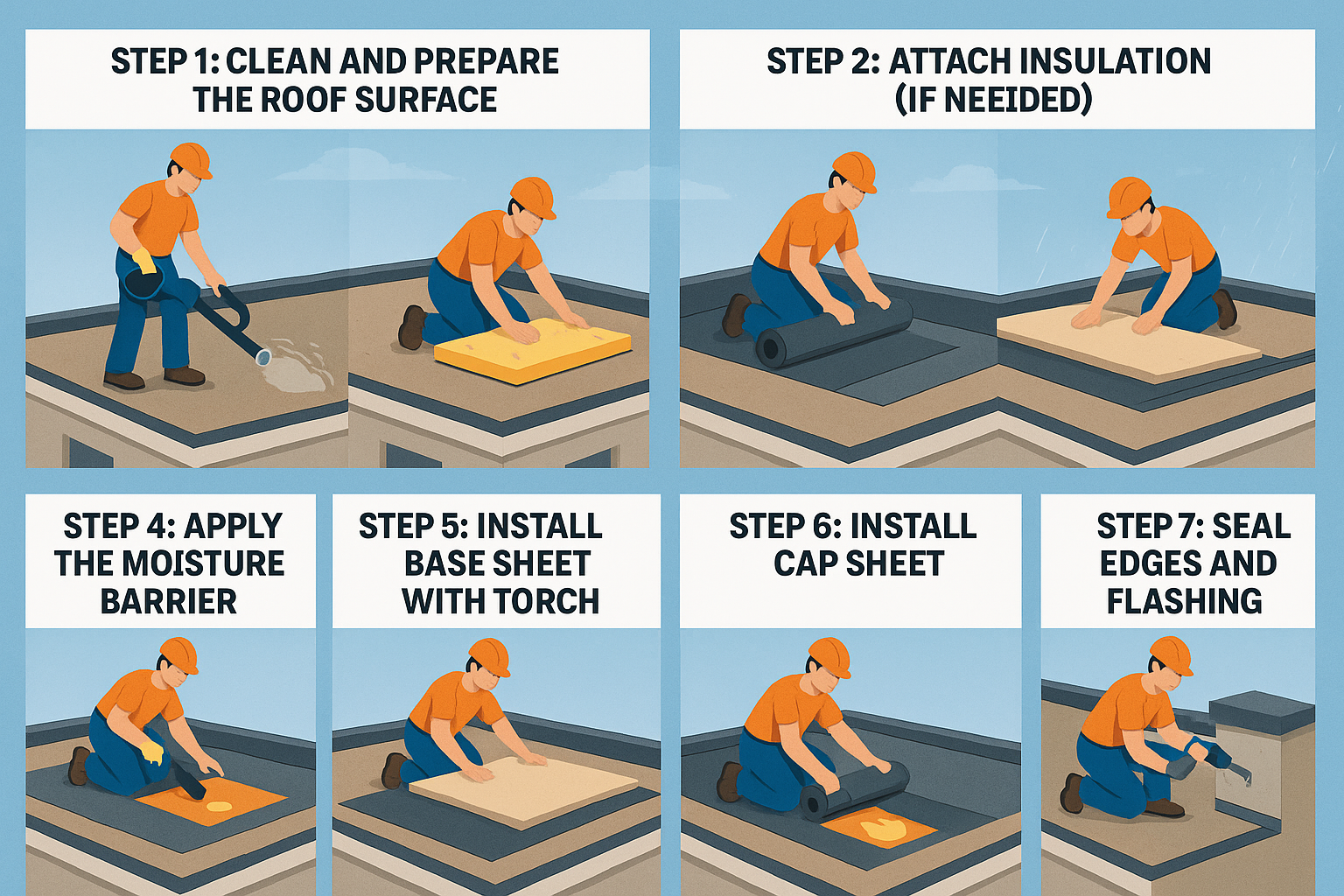 STEP 1: CLEAN AND PREPARE THE ROOF SURFACE

STEP 2: ATTACH INSULATION (IF NEEIDED)

STEP 4: APPLY THE MOISTURE BARRIER

STEP 5: INSTALL BASE SHEET WITH TORCH

STEP 6: INSTALL CAP SHEET

STEP 7: SEAL EDGES AND FLASHING