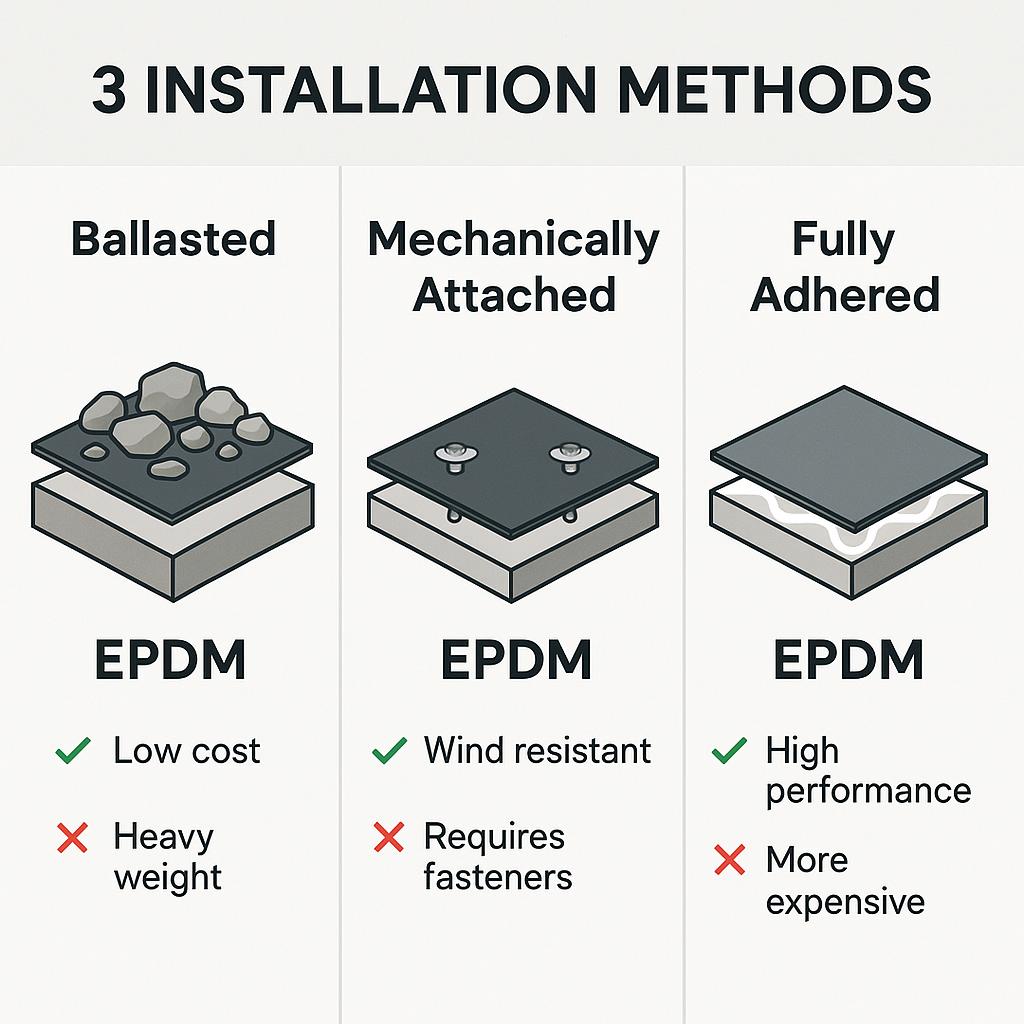 3 INSTALLATION METHODS

Ballasted

EPDM

✓ Low cost

✗ Heavy weight

Mechanically Attached

EPDM

✓ Wind resistant

✗ Requires fasteners

Fully Adhered

EPDM

✓ High performance

✗ More expensive